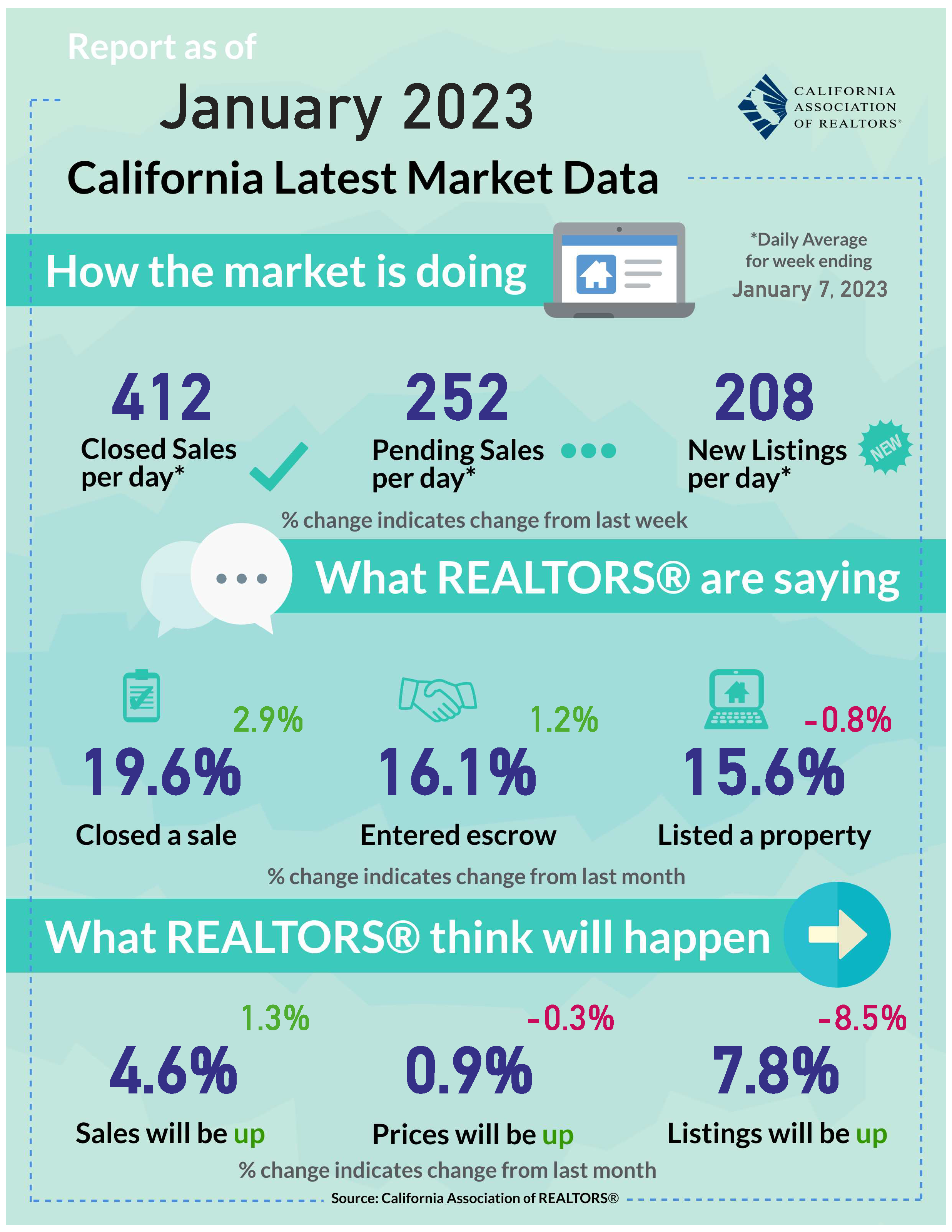 Report as of

January 2023

CALIFORNIA ASSOCIATION OF REALTORS®

California Latest Market Data

How the market is doing

*Daily Average for week ending January 7, 2023

412
Closed Sales per day*

252
Pending Sales per day*

208
New Listings per day*
NEW

% change indicates change from last week

What REALTORS® are saying

2.9%
19.6%
Closed a sale

1.2%
16.1%
Entered escrow

-0.8%
15.6%
Listed a property

% change indicates change from last month

What REALTORS® think will happen

1.3%
4.6%
Sales will be up

-0.3%
0.9%
Prices will be up

-8.5%
7.8%
Listings will be up

% change indicates change from last month

Source: California Association of REALTORS®